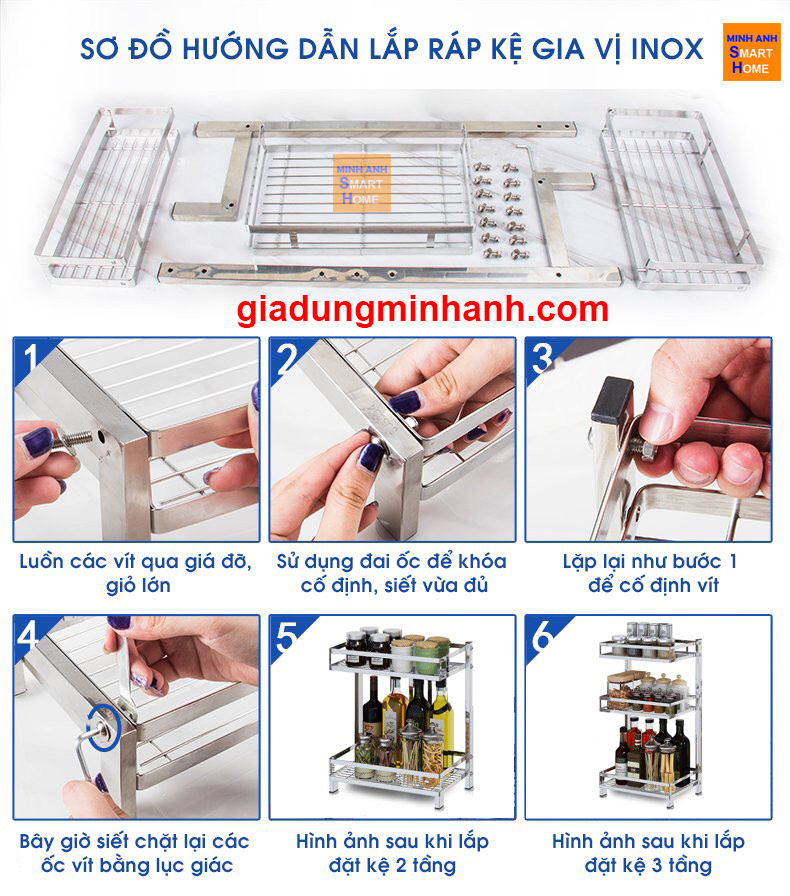 SƠ ĐỒ HƯỚNG DẪN LẮP RÁP KỆ GIA VỊ INOX

MINH ANH
SMART
HOME

MINH ANH
SMART
HOME

giadungminhanh.com

1

Luồn các vít qua giá đỡ, giỏ lớn

2

Sử dụng đai ốc để khóa cố định, siết vừa đủ

3

Lặp lại như bước 1 để cố định vít

4

Bây giờ siết chặt lại các ốc vít bằng lục giác

5

Hình ảnh sau khi lắp đặt kệ 2 tầng

6

Hình ảnh sau khi lắp đặt kệ 3 tầng